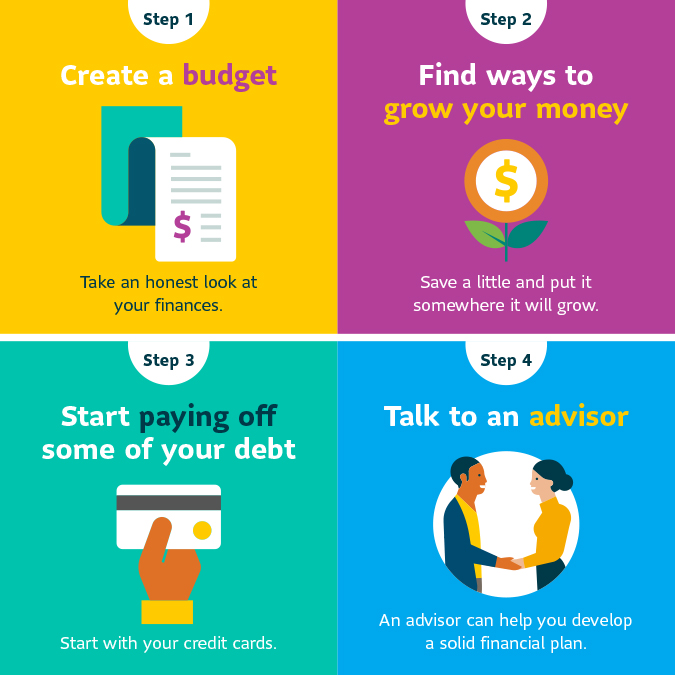 Step 1

Create a budget

$

Take an honest look at your finances.

Step 2

Find ways to grow your money

$

Save a little and put it somewhere it will grow.

Step 3

Start paying off some of your debt

Start with your credit cards.

Step 4

Talk to an advisor

An advisor can help you develop a solid financial plan.